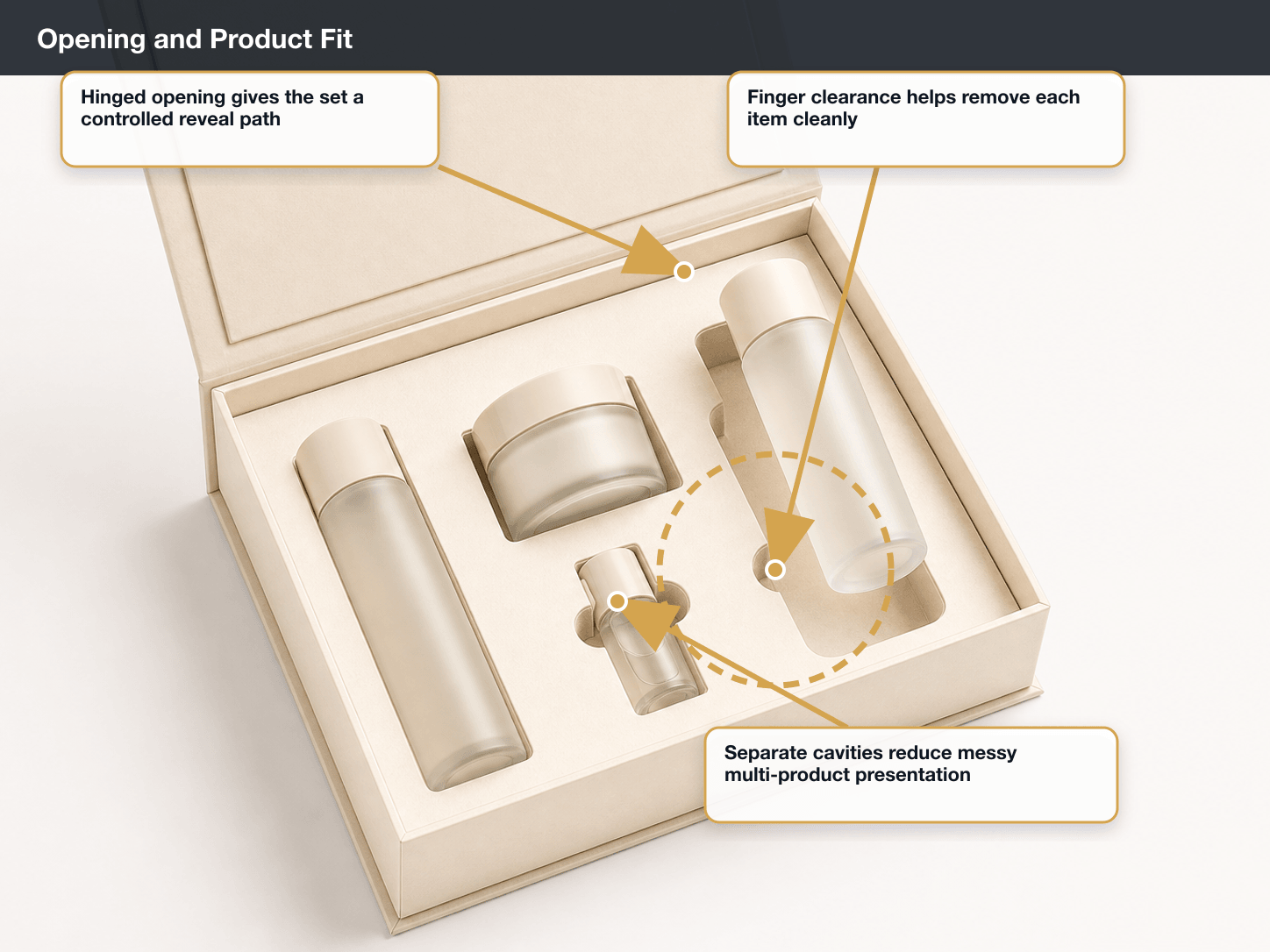 Opening and Product Fit

Hinged opening gives the set a controlled reveal path

Finger clearance helps remove each item cleanly

Separate cavities reduce messy multi-product presentation